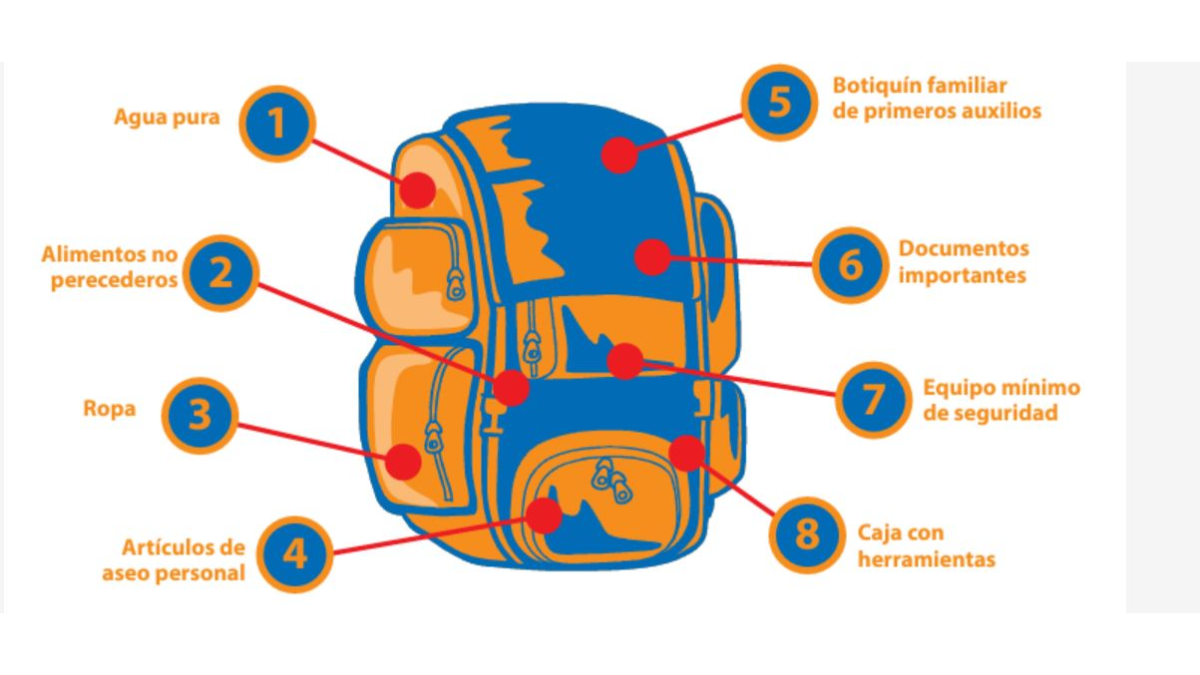 Agua pura 1

Alimentos no perecederos 2

Ropa 3

Artículos de aseo personal 4

5 Botiquín familiar de primeros auxilios

6 Documentos importantes

7 Equipo mínimo de seguridad

8 Caja con herramientas